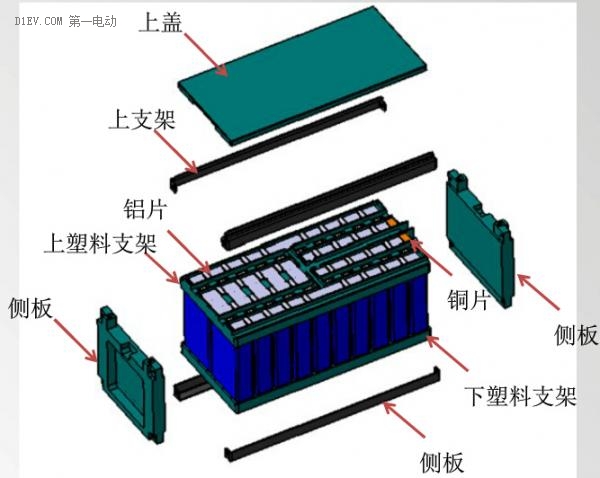 D1EV.COM 第一电动

上盖

上支架

铝片

上塑料支架

侧板

铜片

侧板

下塑料支架

侧板