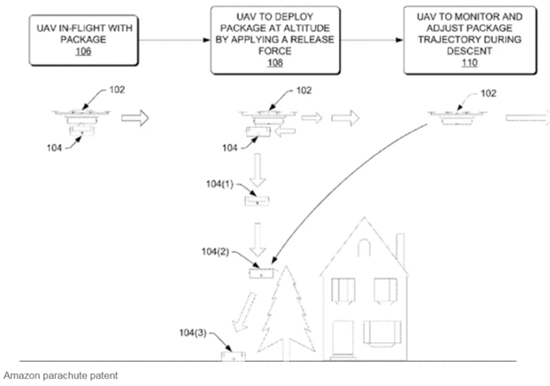 UAV IN-FLIGHT WITH PACKAGE
106

UAV TO DEPLOY PACKAGE AT ALTITUDE BY APPLYING A RELEASE FORCE
108

UAV TO MONITOR AND ADJUST PACKAGE TRAJECTORY DURING DESCENT
110

102

104

102

104

102

104(1)

104(2)

104(3)

Amazon parachute patent