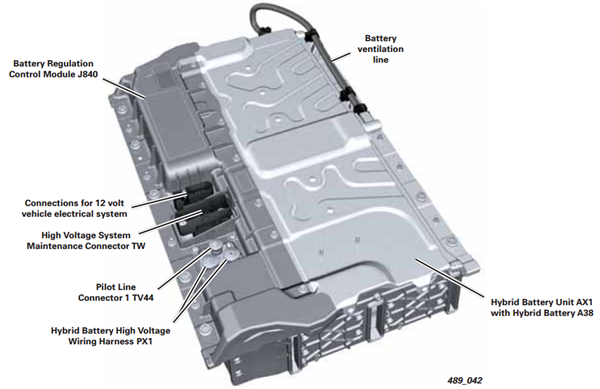 Battery Regulation Control Module J840

Battery ventilation line

Connections for 12 volt vehicle electrical system

High Voltage System Maintenance Connector TW

Pilot Line Connector 1 TV44

Hybrid Battery High Voltage Wiring Harness PX1

Hybrid Battery Unit AX1 with Hybrid Battery A38

489_042