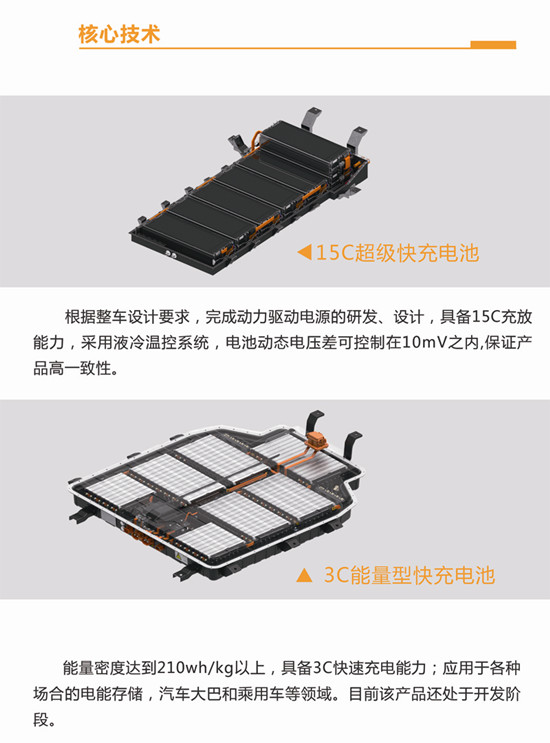 核心技术

◀15C超级快充电池

根据整车设计要求，完成动力驱动电源的研发、设计，具备15C充放能力，采用液冷温控系统，电池动态电压差可控制在10mV之内,保证产品高一致性。

▲ 3C能量型快充电池

能量密度达到210wh/kg以上，具备3C快速充电能力；应用于各种场合的电能存储，汽车大巴和乘用车等领域。目前该产品还处于开发阶段。