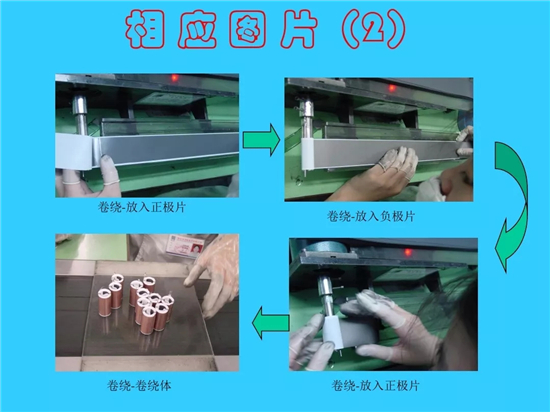 相应图片（2）

卷绕-放入正极片

卷绕-放入负极片

卷绕-卷绕体

卷绕-放入正极片