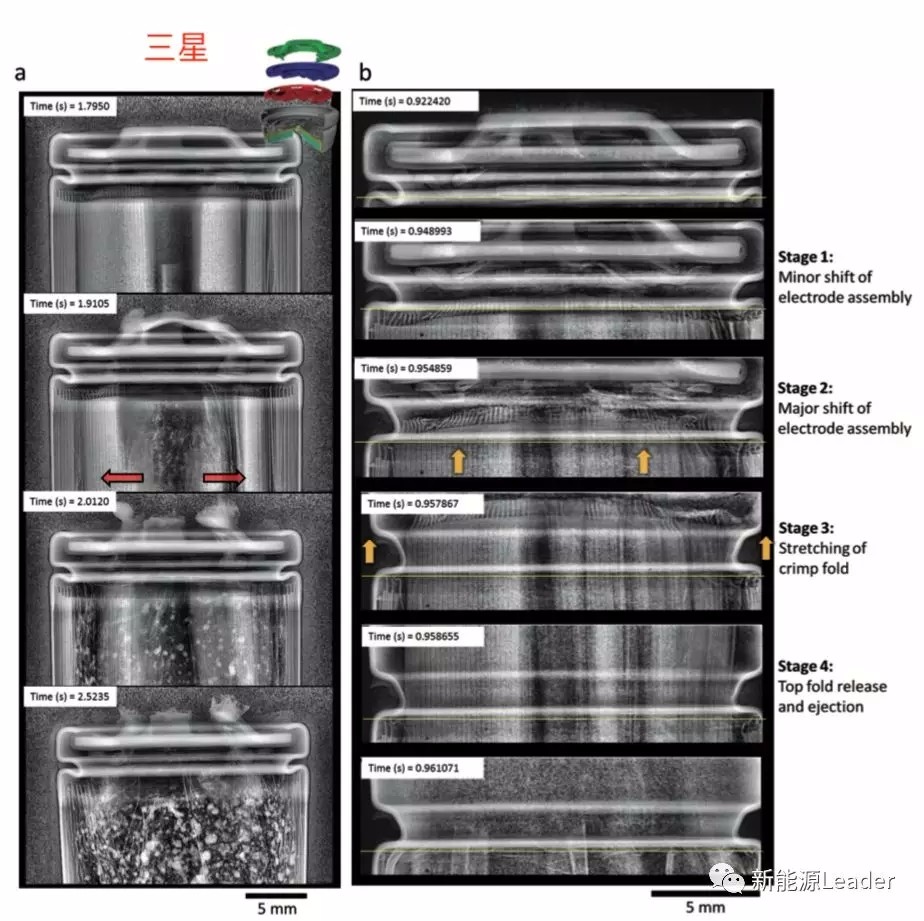 三星

a

Time (s) = 1.7950

Time (s) = 1.9105

Time (s) = 2.0120

Time (s) = 2.5235

5 mm

b

Time (s) = 0.922420

Time (s) = 0.948993

Stage 1: Minor shift of electrode assembly

Time (s) = 0.954859

Stage 2: Major shift of electrode assembly

Time (s) = 0.957867

Stage 3: Stretching of crimp fold

Time (s) = 0.958655

Stage 4: Top fold release and ejection

Time (s) = 0.961071

5 mm

新能源Leader