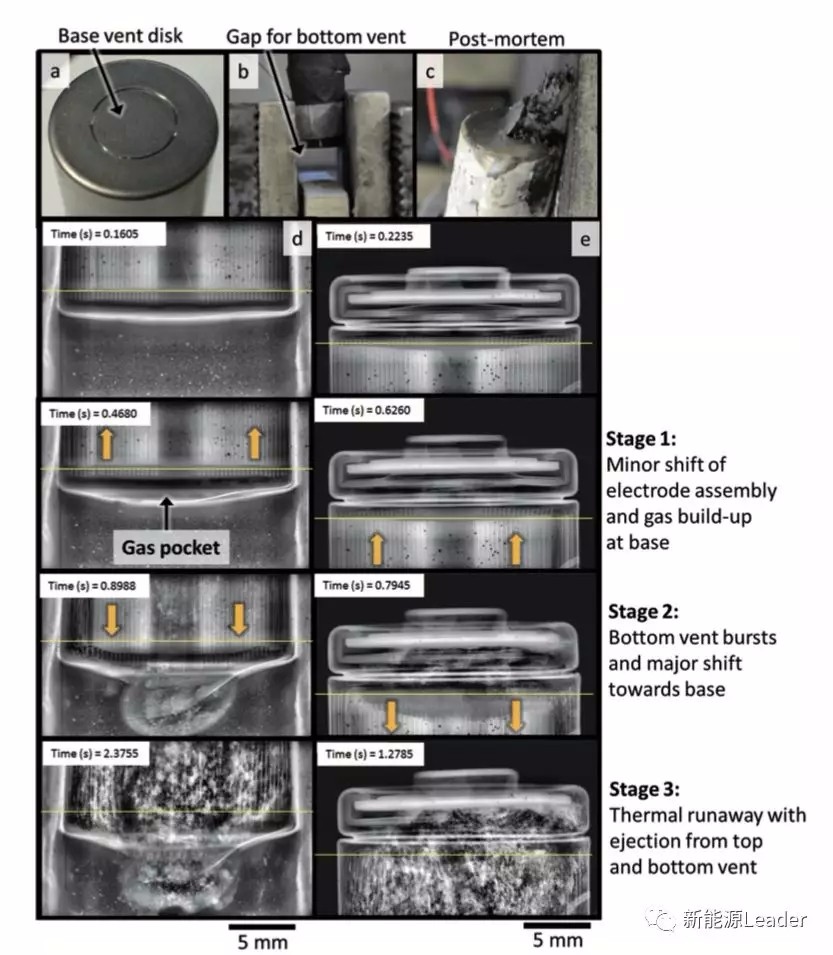 Base vent disk

Gap for bottom vent

Post-mortem

a

b

c

Time (s) = 0.1605

d

Time (s) = 0.2235

e

Time (s) = 0.4680

Gas pocket

Time (s) = 0.6260

Stage 1:
Minor shift of electrode assembly and gas build-up at base

Time (s) = 0.8988

Time (s) = 0.7945

Stage 2:
Bottom vent bursts and major shift towards base

Time (s) = 2.3755

Time (s) = 1.2785

Stage 3:
Thermal runaway with ejection from top and bottom vent

5 mm

5 mm

新能源Leader