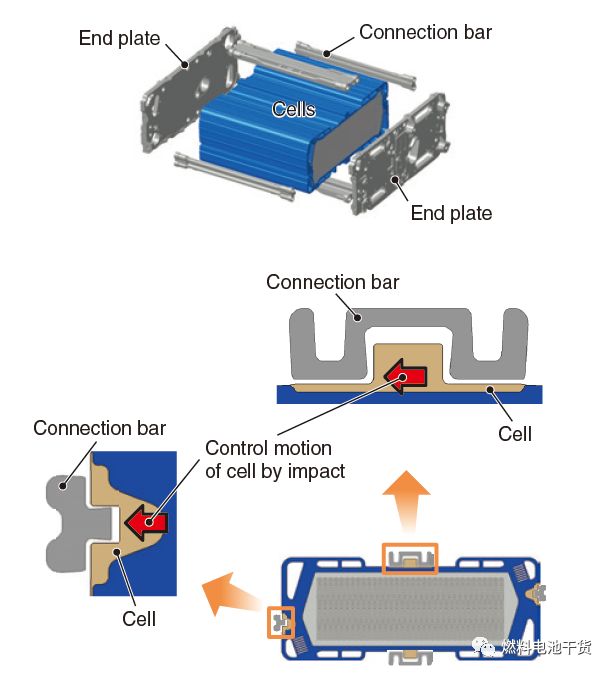 End plate

Connection bar

Cells

End plate

Connection bar

Cell

Connection bar

Control motion of cell by impact

Cell

燃料电池干货