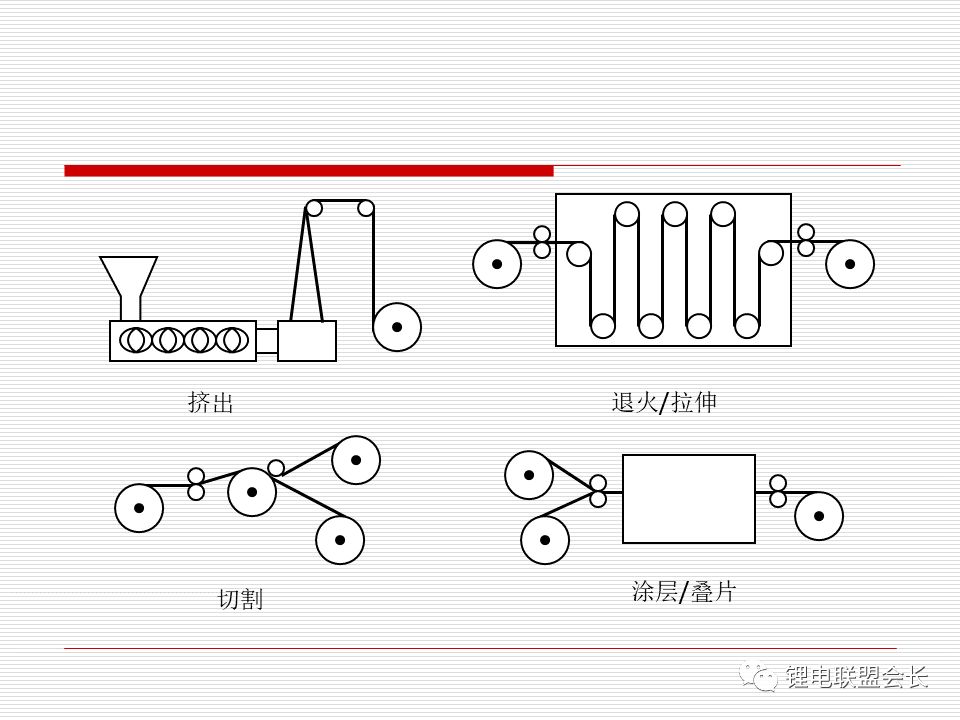 挤出

退火/拉伸

切割

涂层/叠片

锂电联盟会长