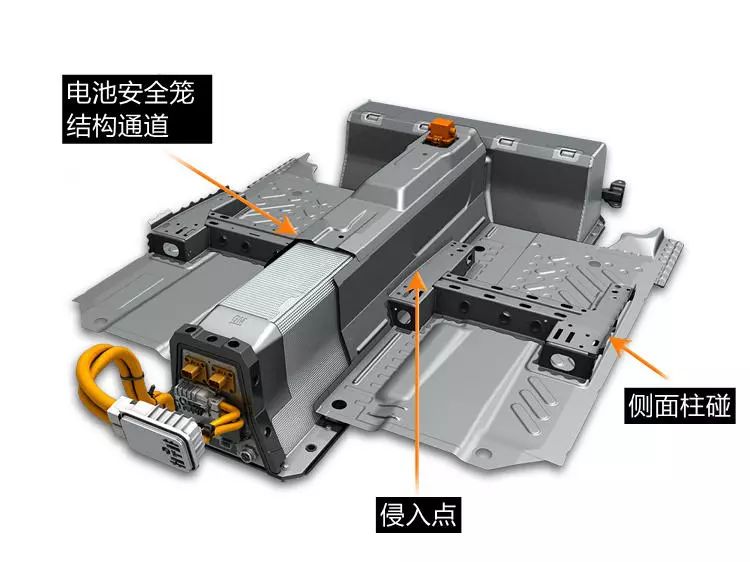 电池安全笼
结构通道

侧面柱碰

侵入点