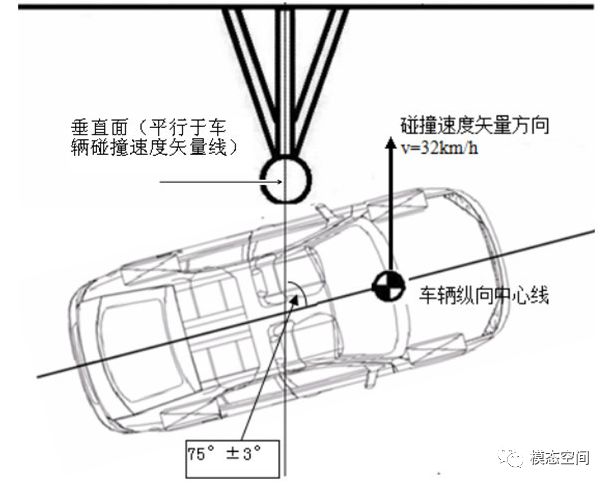 垂直面（平行于车辆碰撞速度矢量线）

碰撞速度矢量方向
v=32km/h

车辆纵向中心线

75° ±3°

模态空间