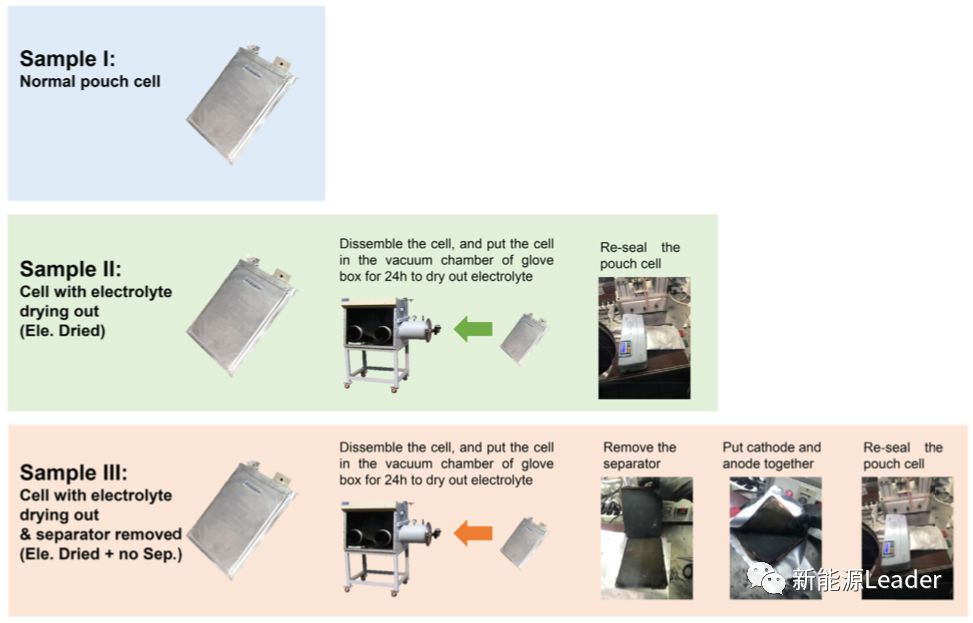 Sample I:
Normal pouch cell

Sample II:
Cell with electrolyte drying out
(Ele. Dried)

Dissemble the cell, and put the cell in the vacuum chamber of glove box for 24h to dry out electrolyte

Re-seal the pouch cell

Sample III:
Cell with electrolyte drying out
& separator removed
(Ele. Dried + no Sep.)

Dissemble the cell, and put the cell in the vacuum chamber of glove box for 24h to dry out electrolyte

Remove the separator

Put cathode and anode together

Re-seal the pouch cell

新能源Leader