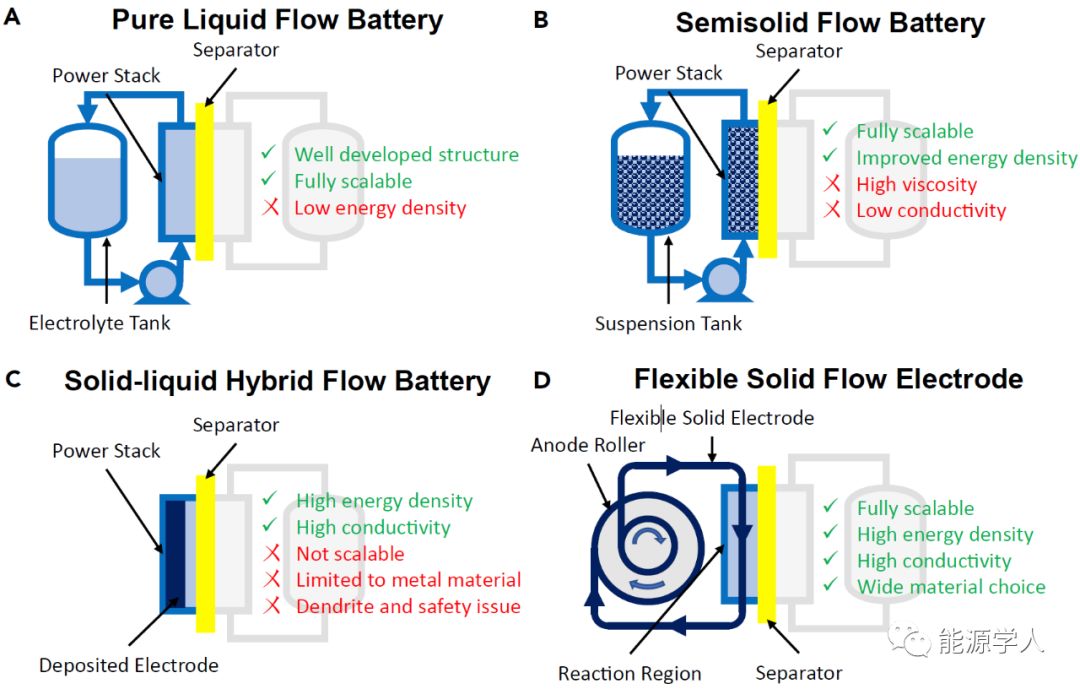 A
Pure Liquid Flow Battery
Separator
Power Stack
✓ Well developed structure
✓ Fully scalable
✗ Low energy density
Electrolyte Tank

B
Semisolid Flow Battery
Separator
Power Stack
✓ Fully scalable
✓ Improved energy density
✗ High viscosity
✗ Low conductivity
Suspension Tank

C
Solid-liquid Hybrid Flow Battery
Separator
Power Stack
✓ High energy density
✓ High conductivity
✗ Not scalable
✗ Limited to metal material
✗ Dendrite and safety issue
Deposited Electrode

D
Flexible Solid Flow Electrode
Flexible Solid Electrode
Anode Roller
✓ Fully scalable
✓ High energy density
✓ High conductivity
✓ Wide material choice
Reaction Region
Separator

能源学人