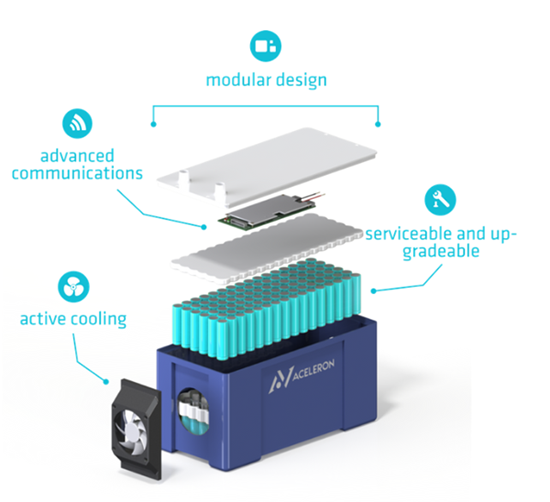 modular design

advanced communications

serviceable and upgradeable

active cooling

ACELERON