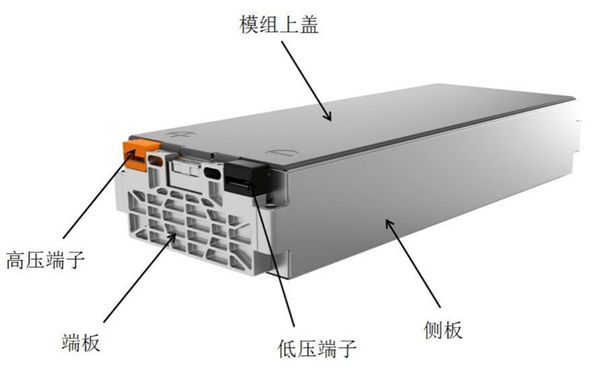 模组上盖

高压端子

端板

低压端子

侧板